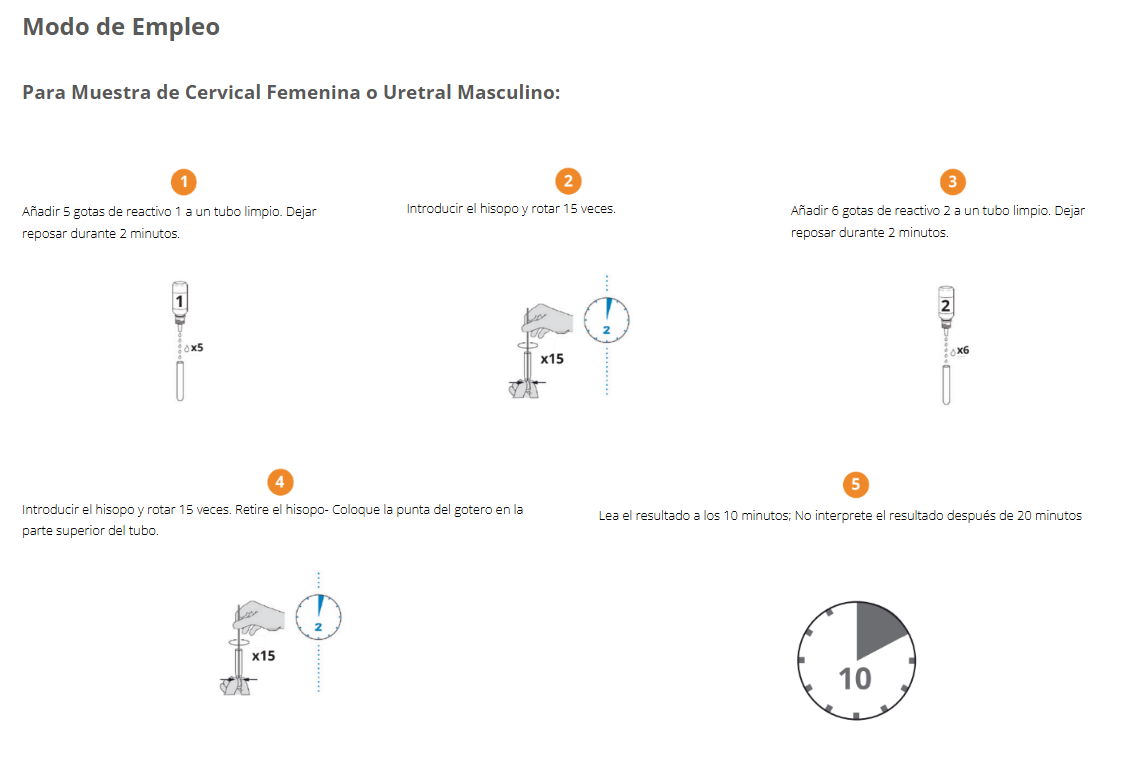 Modo de Empleo

Para Muestra de Cervical Femenina o Uretral Masculino:

1

Añadir 5 gotas de reactivo 1 a un tubo limpio. Dejar reposar durante 2 minutos.

1
x5

2

Introducir el hisopo y rotar 15 veces.

x15
2

3

Añadir 6 gotas de reactivo 2 a un tubo limpio. Dejar reposar durante 2 minutos.

2
x6

4

Introducir el hisopo y rotar 15 veces. Retire el hisopo- Coloque la punta del gotero en la parte superior del tubo.

x15
2

5

Lea el resultado a los 10 minutos; No interprete el resultado después de 20 minutos

10