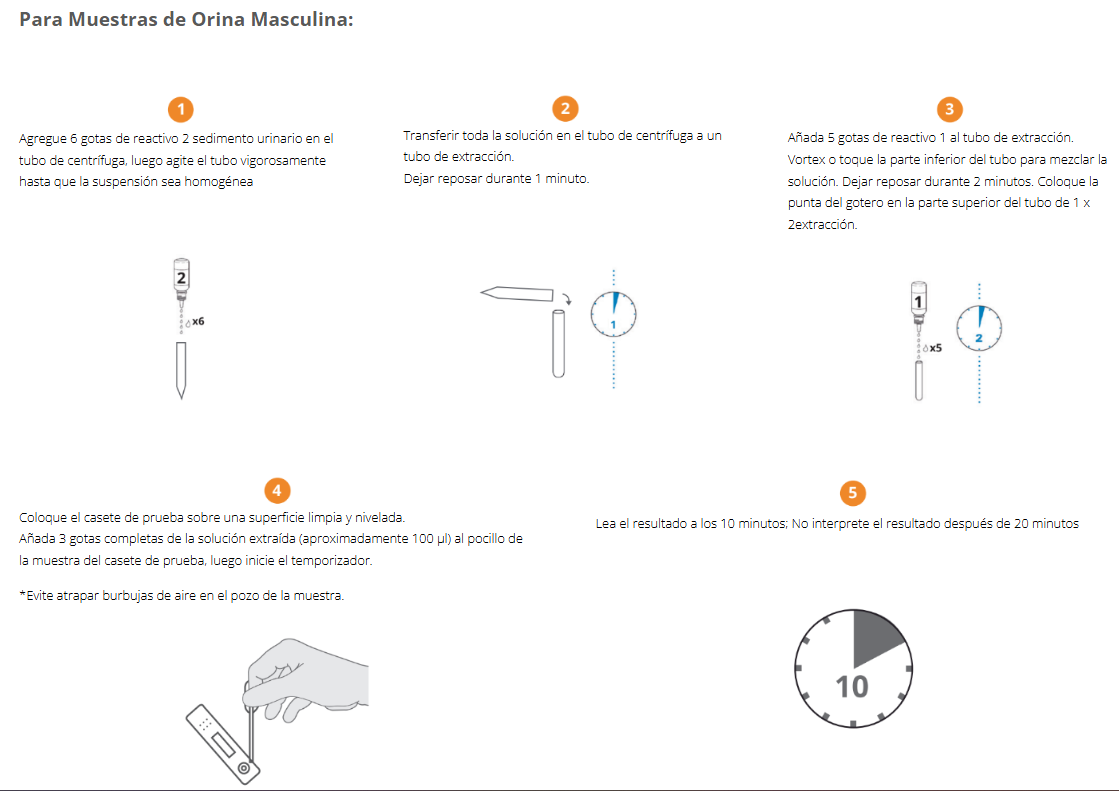 Para Muestras de Orina Masculina:

1

Agregue 6 gotas de reactivo 2 sedimento urinario en el tubo de centrífuga, luego agite el tubo vigorosamente hasta que la suspensión sea homogénea

2

x6

2

Transferir toda la solución en el tubo de centrífuga a un tubo de extracción.
Dejar reposar durante 1 minuto.

1

3

Añada 5 gotas de reactivo 1 al tubo de extracción. Vortex o toque la parte inferior del tubo para mezclar la solución. Dejar reposar durante 2 minutos. Coloque la punta del gotero en la parte superior del tubo de 1 x 2extracción.

1

x5

2

4

Coloque el casete de prueba sobre una superficie limpia y nivelada.
Añada 3 gotas completas de la solución extraída (aproximadamente 100 µl) al pocillo de la muestra del casete de prueba, luego inicie el temporizador.

*Evite atrapar burbujas de aire en el pozo de la muestra.

5

Lea el resultado a los 10 minutos; No interprete el resultado después de 20 minutos

10