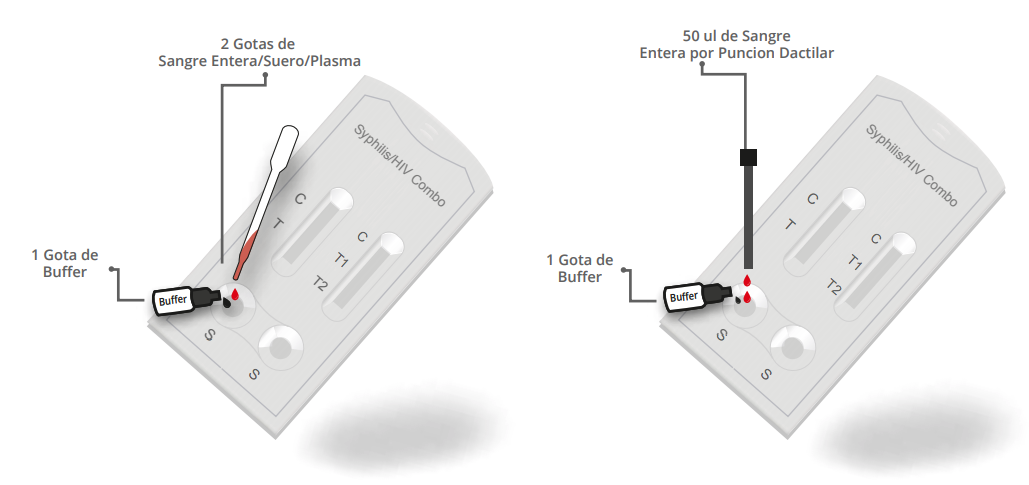 2 Gotas de
Sangre Entera/Suero/Plasma

Syphilis/HIV Combo

C
T
C
T1
T2

1 Gota de
Buffer

Buffer

S
S

50 ul de Sangre
Entera por Puncion Dactilar

Syphilis/HIV Combo

C
T
C
T1
T2

1 Gota de
Buffer

Buffer

S
S