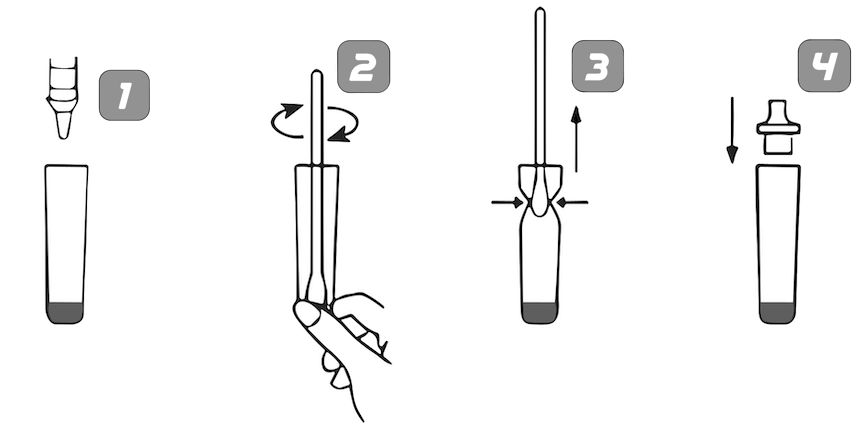 1

2

3

4