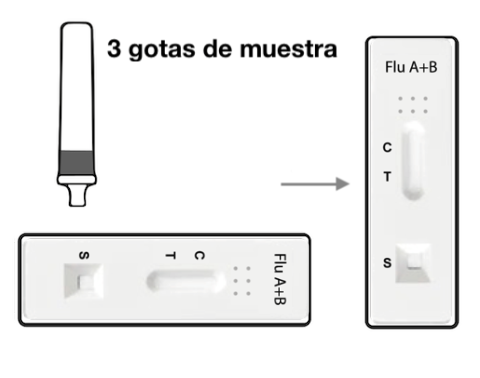 3 gotas de muestra

S

T

C

Flu A+B

Flu A+B

C

T

S