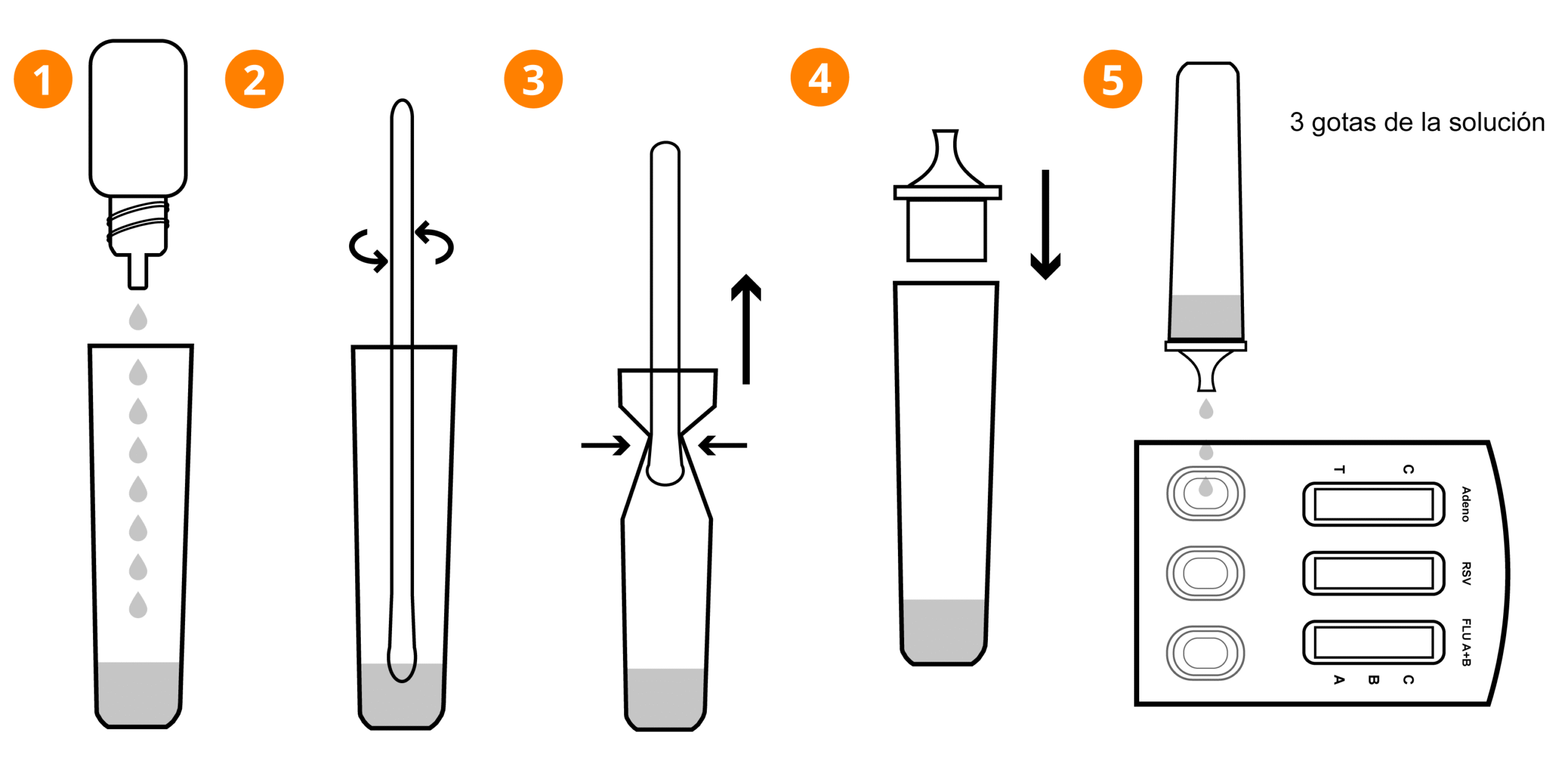 1

2

3

4

5

3 gotas de la solución

T C Adeno

RSV

FLU A+B

A B C